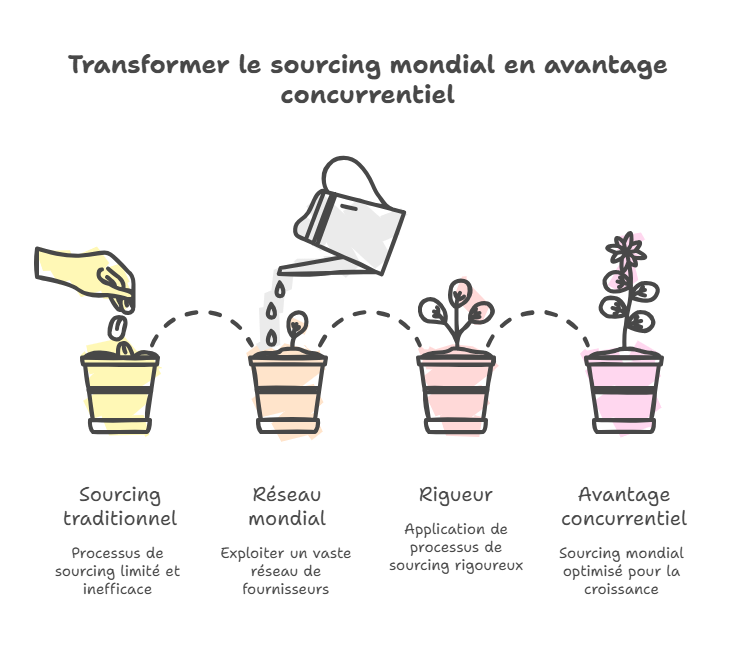 Transformer le sourcing mondial en avantage concurrentiel

Sourcing traditionnel

Processus de sourcing limité et inefficace

Réseau mondial

Exploiter un vaste réseau de fournisseurs

Rigueur

Application de processus de sourcing rigoureux

Avantage concurrentiel

Sourcing mondial optimisé pour la croissance